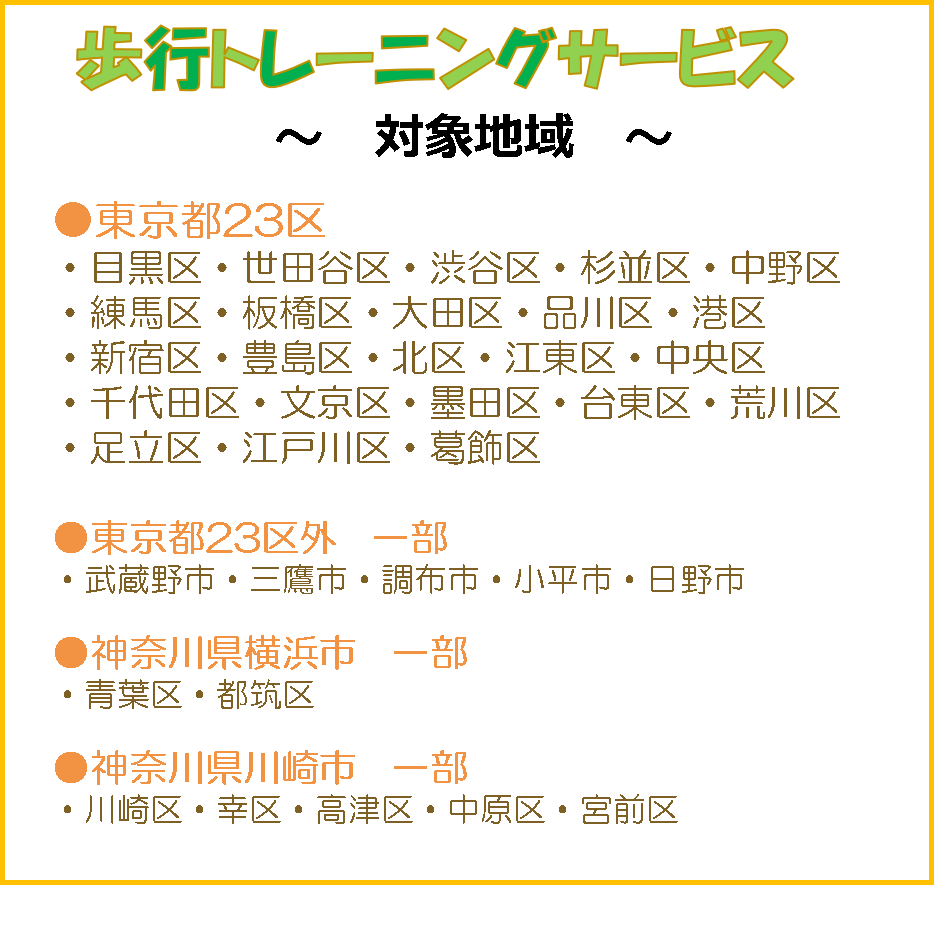 歩行トレーニングサービス

～ 対象地域 ～

●東京都23区

・目黒区・世田谷区・渋谷区・杉並区・中野区
・練馬区・板橋区・大田区・品川区・港区
・新宿区・豊島区・北区・江東区・中央区
・千代田区・文京区・墨田区・台東区・荒川区
・足立区・江戸川区・葛飾区

●東京都23区外 一部

・武蔵野市・三鷹市・調布市・小平市・日野市

●神奈川県横浜市 一部

・青葉区・都筑区

●神奈川県川崎市 一部

・川崎区・幸区・高津区・中原区・宮前区