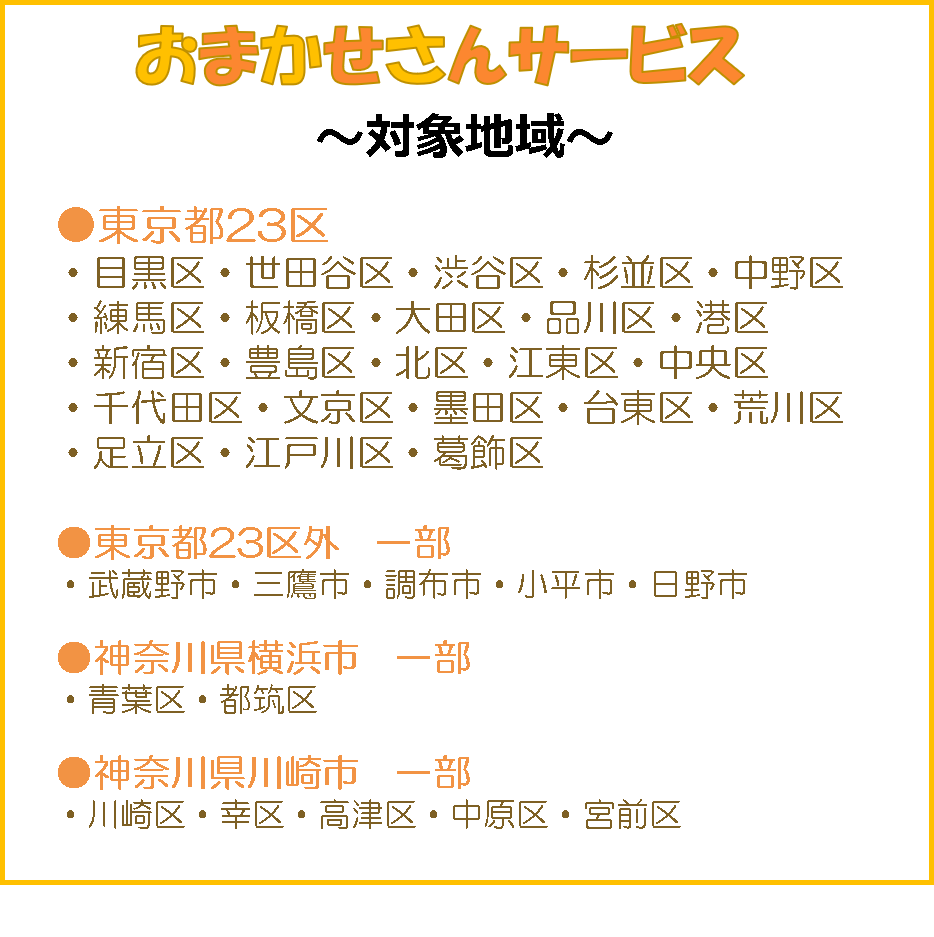 おまかせさんサービス

～対象地域～

●東京都23区
・目黒区・世田谷区・渋谷区・杉並区・中野区
・練馬区・板橋区・大田区・品川区・港区
・新宿区・豊島区・北区・江東区・中央区
・千代田区・文京区・墨田区・台東区・荒川区
・足立区・江戸川区・葛飾区

●東京都23区外 一部
・武蔵野市・三鷹市・調布市・小平市・日野市

●神奈川県横浜市 一部
・青葉区・都筑区

●神奈川県川崎市 一部
・川崎区・幸区・高津区・中原区・宮前区